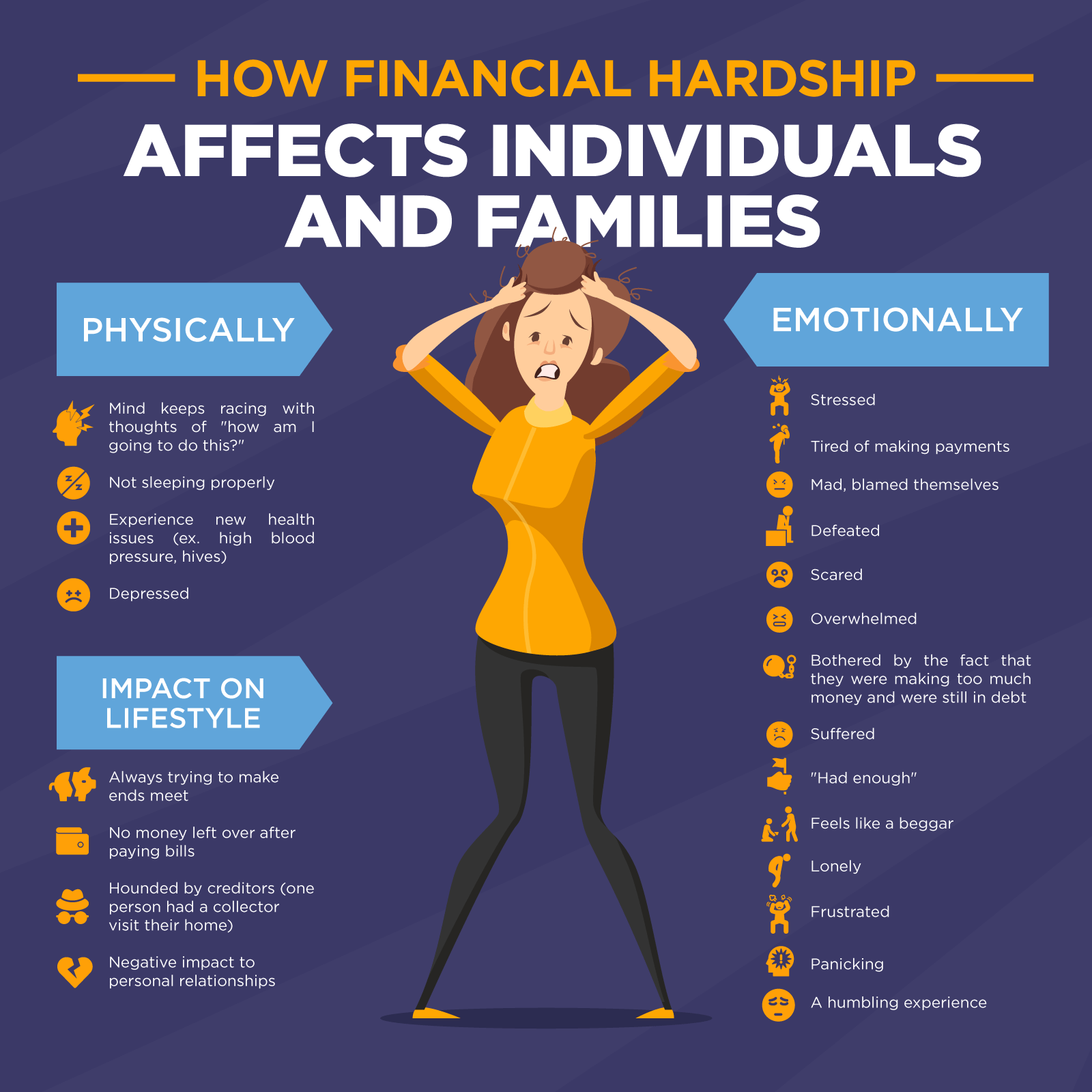 HOW FINANCIAL HARDSHIP

AFFECTS INDIVIDUALS AND FAMILIES

PHYSICALLY

Mind keeps racing with thoughts of "how am I going to do this?"

Not sleeping properly

Experience new health issues (ex. high blood pressure, hives)

Depressed

IMPACT ON LIFESTYLE

Always trying to make ends meet

No money left over after paying bills

Hounded by creditors (one person had a collector visit their home)

Negative impact to personal relationships

EMOTIONALLY

Stressed

Tired of making payments

Mad, blamed themselves

Defeated

Scared

Overwhelmed

Bothered by the fact that they were making too much money and were still in debt

Suffered

"Had enough"

Feels like a beggar

Lonely

Frustrated

Panicking

A humbling experience